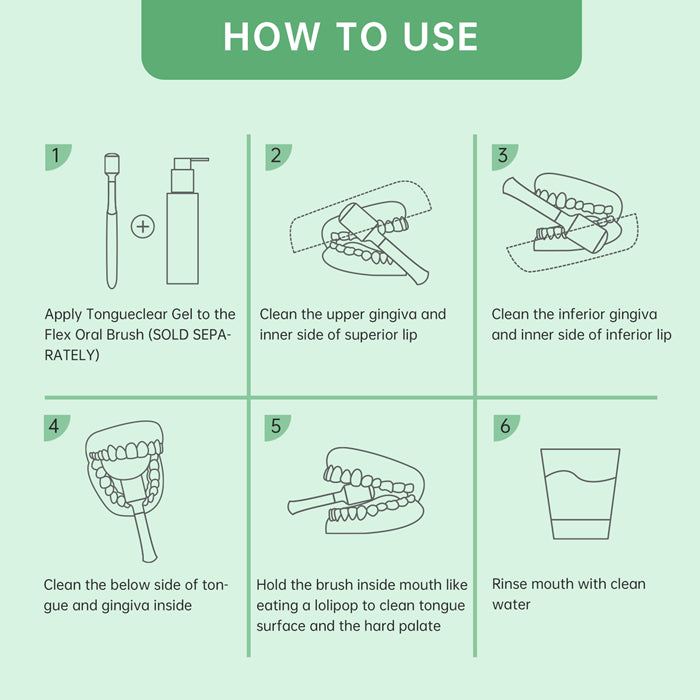 HOW TO USE

1

Apply Tongueclear Gel to the Flex Oral Brush (SOLD SEPARATELY)

2

Clean the upper gingiva and inner side of superior lip

3

Clean the inferior gingiva and inner side of inferior lip

4

Clean the below side of tongue and gingiva inside

5

Hold the brush inside mouth like eating a lolipop to clean tongue surface and the hard palate

6

Rinse mouth with clean water