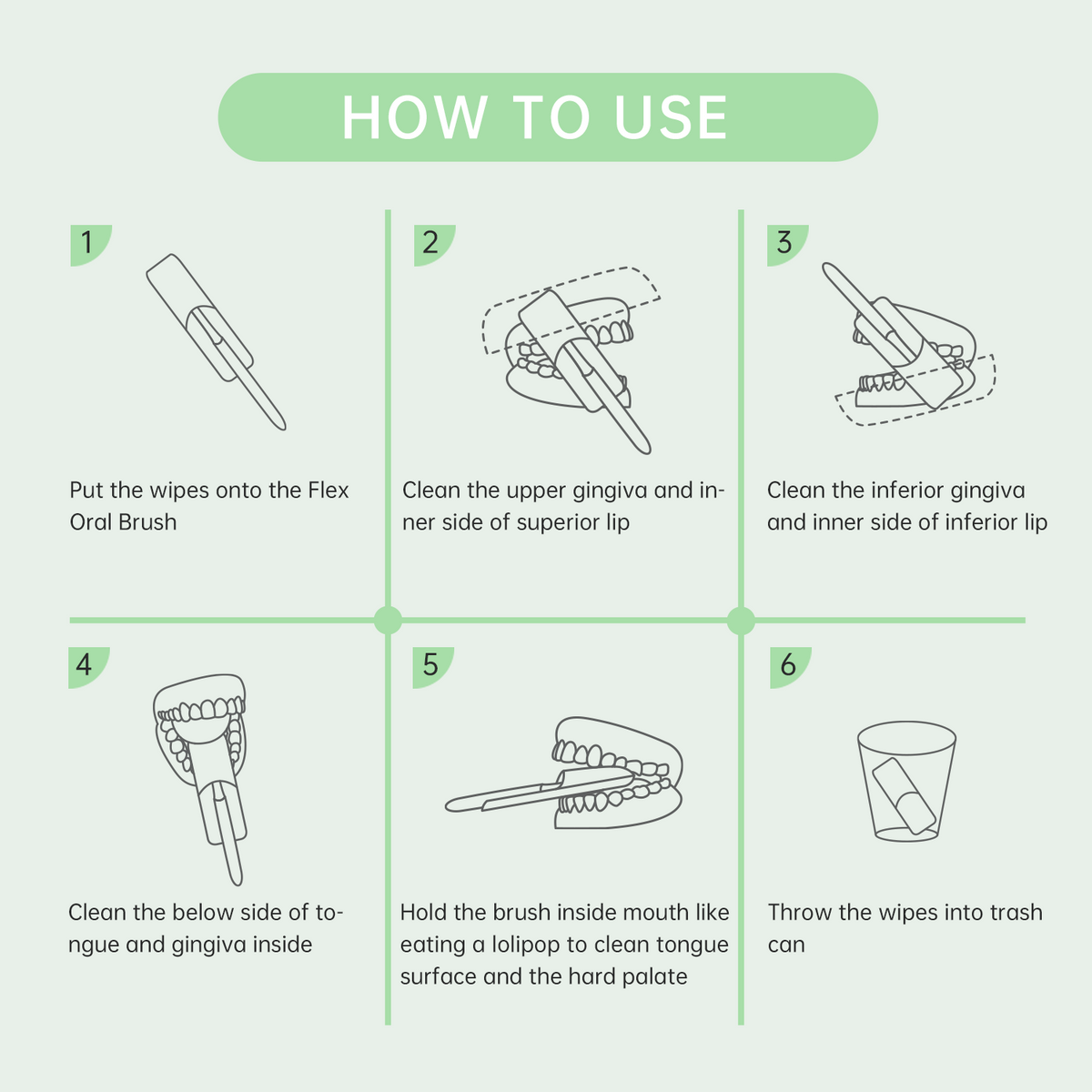 HOW TO USE

1

Put the wipes onto the Flex Oral Brush

2

Clean the upper gingiva and inner side of superior lip

3

Clean the inferior gingiva and inner side of inferior lip

4

Clean the below side of tongue and gingiva inside

5

Hold the brush inside mouth like eating a lolipop to clean tongue surface and the hard palate

6

Throw the wipes into trash can